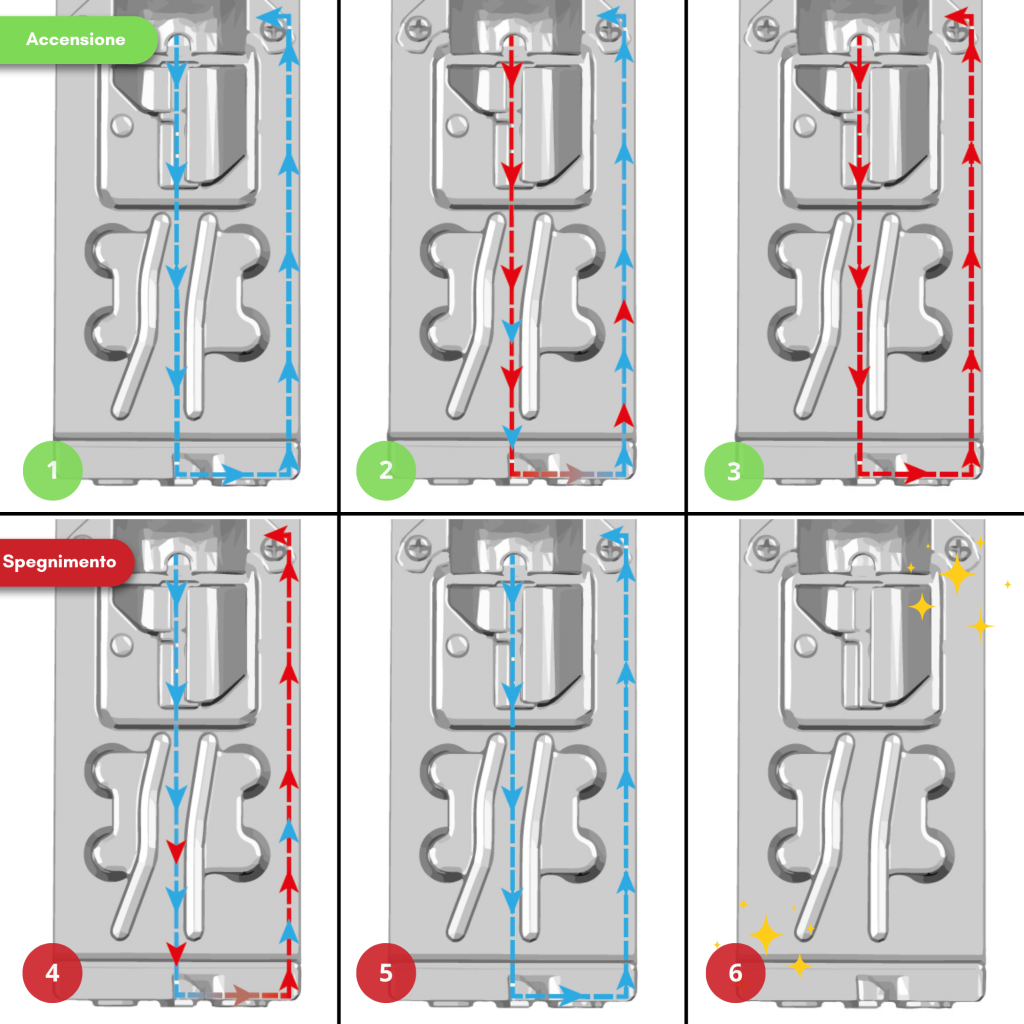 Accensione

1

2

3

Spegnimento

4

5

6